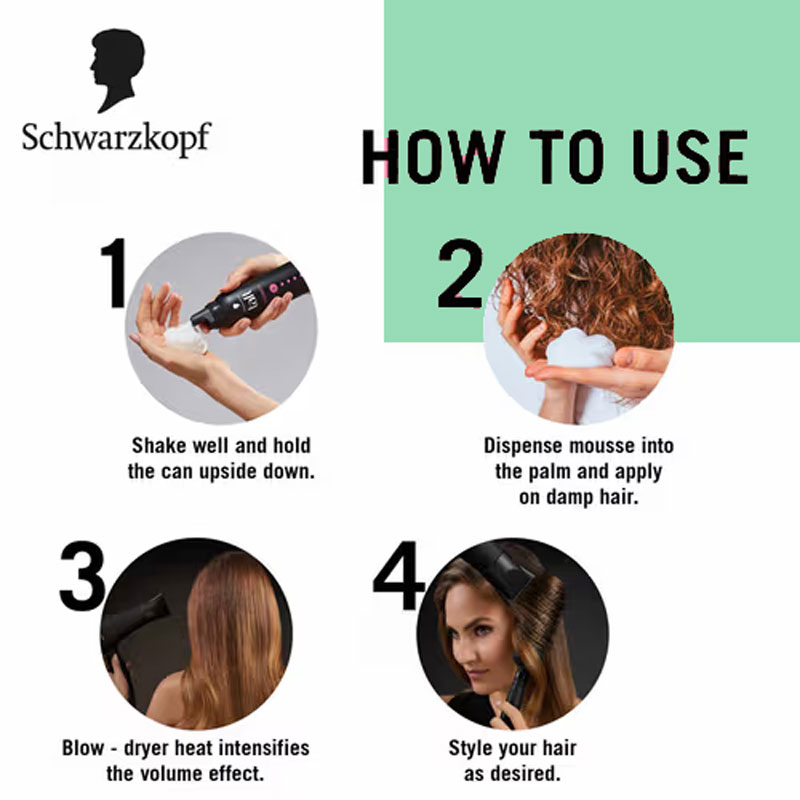 Schwarzkopf

HOW TO USE

1

Shake well and hold the can upside down.

2

Dispense mousse into the palm and apply on damp hair.

3

Blow - dryer heat intensifies the volume effect.

4

Style your hair as desired.